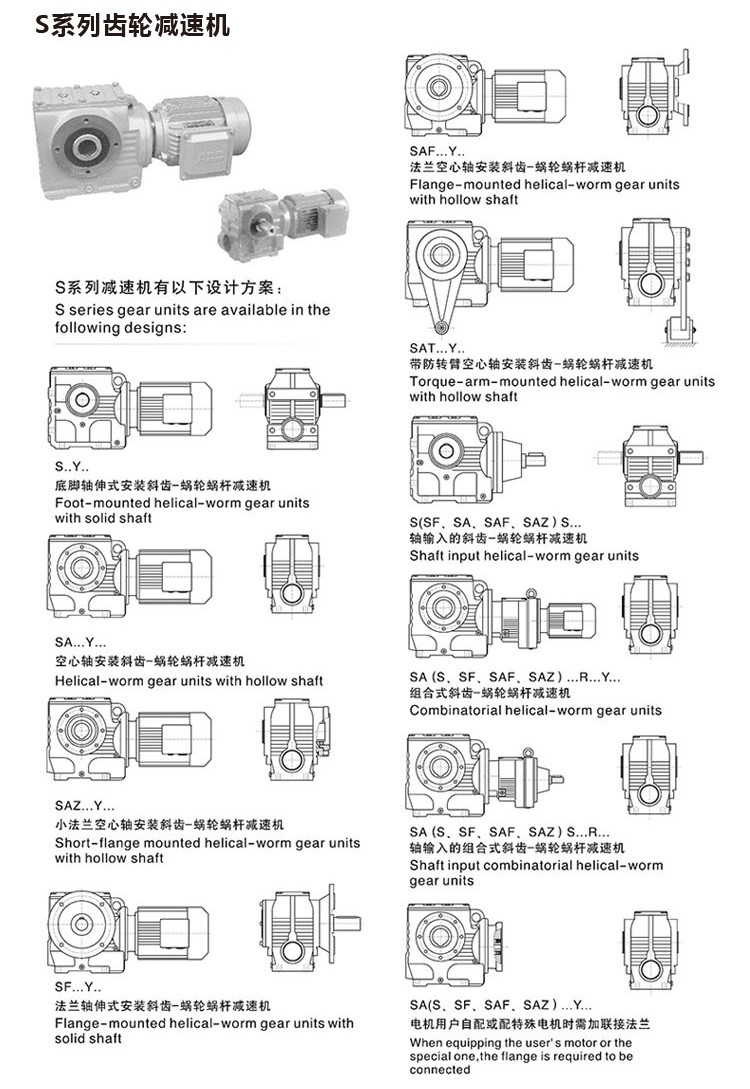 S系列齿轮减速机

S系列减速机有以下设计方案:
S series gear units are available in the following designs:

S..Y..
底脚轴伸式安装斜齿-蜗轮蜗杆减速机
Foot-mounted helical-worm gear units with solid shaft

SA...Y...
空心轴安装斜齿-蜗轮蜗杆减速机
Helical-worm gear units with hollow shaft

SAZ...Y...
小法兰空心轴安装斜齿-蜗轮蜗杆减速机
Short-flange mounted helical-worm gear units with hollow shaft

SF...Y..
法兰轴伸式安装斜齿-蜗轮蜗杆减速机
Flange-mounted helical-worm gear units with solid shaft

SAF...Y..
法兰空心轴安装斜齿-蜗轮蜗杆减速机
Flange-mounted helical-worm gear units with hollow shaft

SAT...Y..
带防转臂空心轴安装斜齿-蜗轮蜗杆减速机
Torque-arm-mounted helical-worm gear units with hollow shaft

S(SF、SA、SAF、SAZ) S...
轴输入的斜齿-蜗轮蜗杆减速机
Shaft input helical-worm gear units

SA (S、SF、SAF、SAZ) ...R...Y...
组合式斜齿-蜗轮蜗杆减速机
Combinatorial helical-worm gear units

SA (S、SF、SAF、SAZ) S...R...
轴输入的组合式斜齿-蜗轮蜗杆减速机
Shaft input combinatorial helical-worm gear units

SA(S、SF、SAF、SAZ) ...Y...
电机用户自配或配特殊电机时需加联接法兰
When equipping the user's motor or the special one,the flange is required to be connected